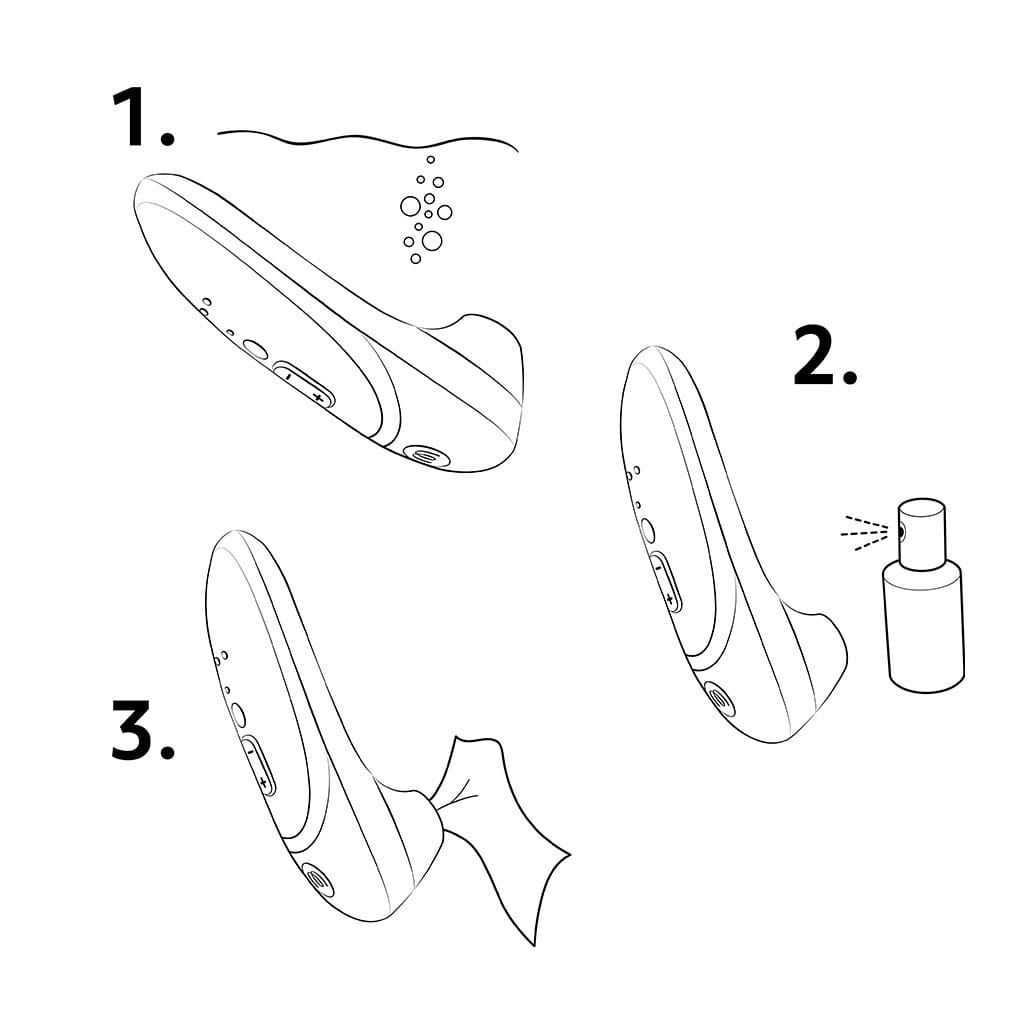 1.

- +

2.

- +

3.

- +