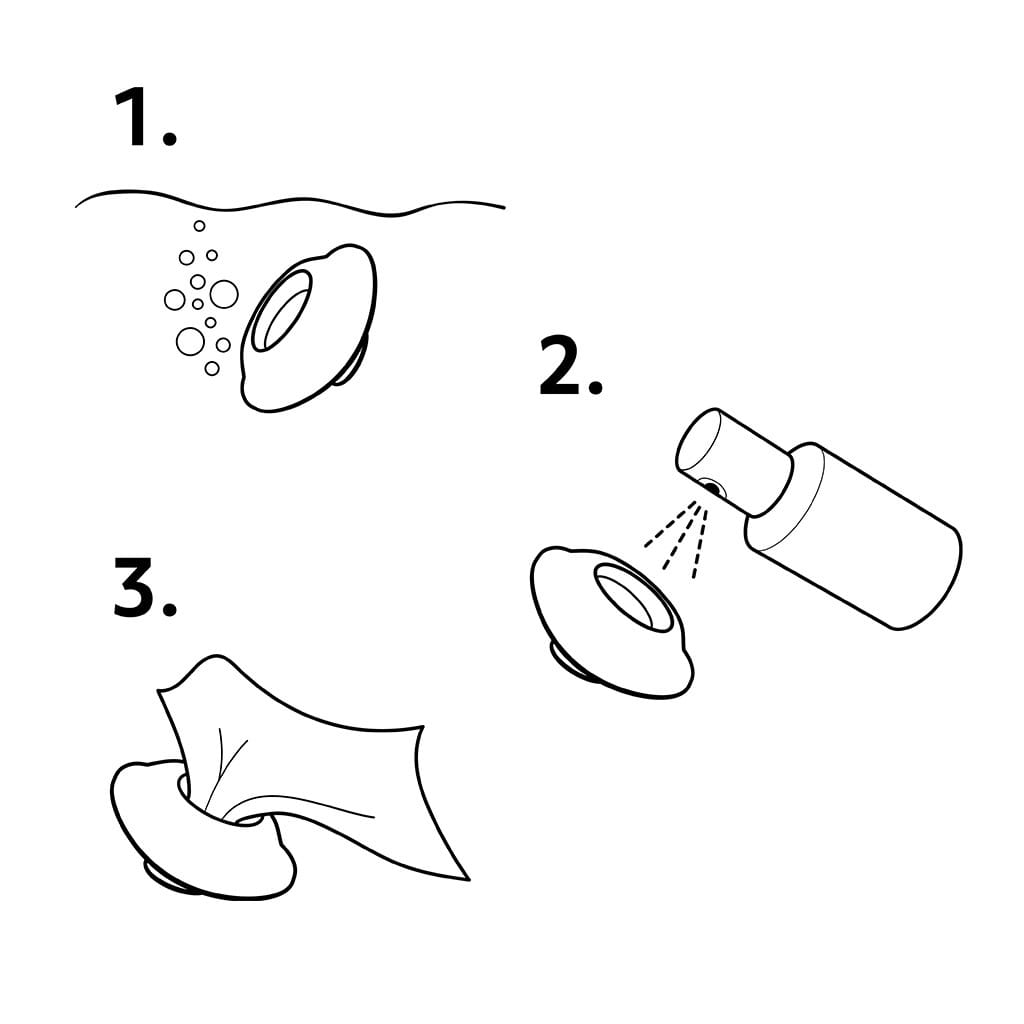 1.

2.

3.